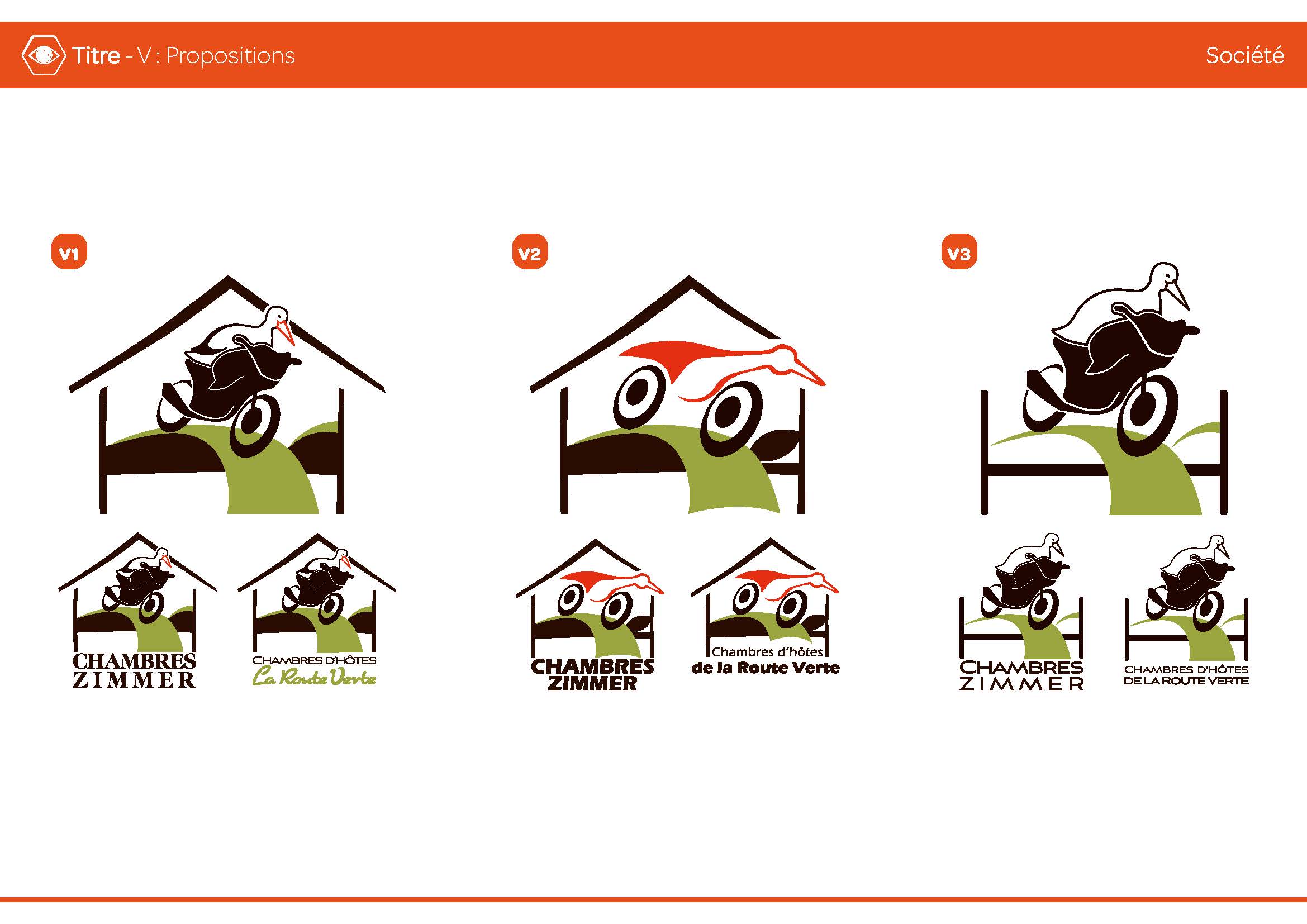 Titre - V : Propositions

Société

V1

CHAMBRES
ZIMMER

CHAMBRES D'HÔTES
La Route Verte

V2

CHAMBRES
ZIMMER

Chambres d'hôtes
de la Route Verte

V3

CHAMBRES
ZIMMER

CHAMBRES D'HÔTES
DE LA ROUTE VERTE